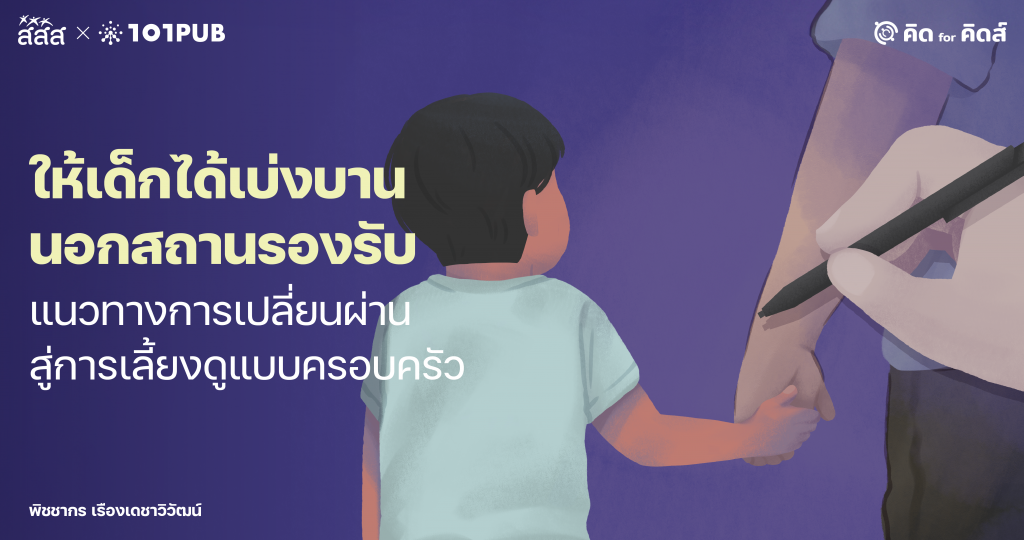 สสส × 101PUB

คิด for คิดส์

ให้เด็กได้เบ่งบาน
นอกสถานรองรับ
แนวทางการเปลี่ยนผ่าน
สู่การเลี้ยงดูแบบครอบครัว

พิชชากร เรืองเดชาวิวัฒน์